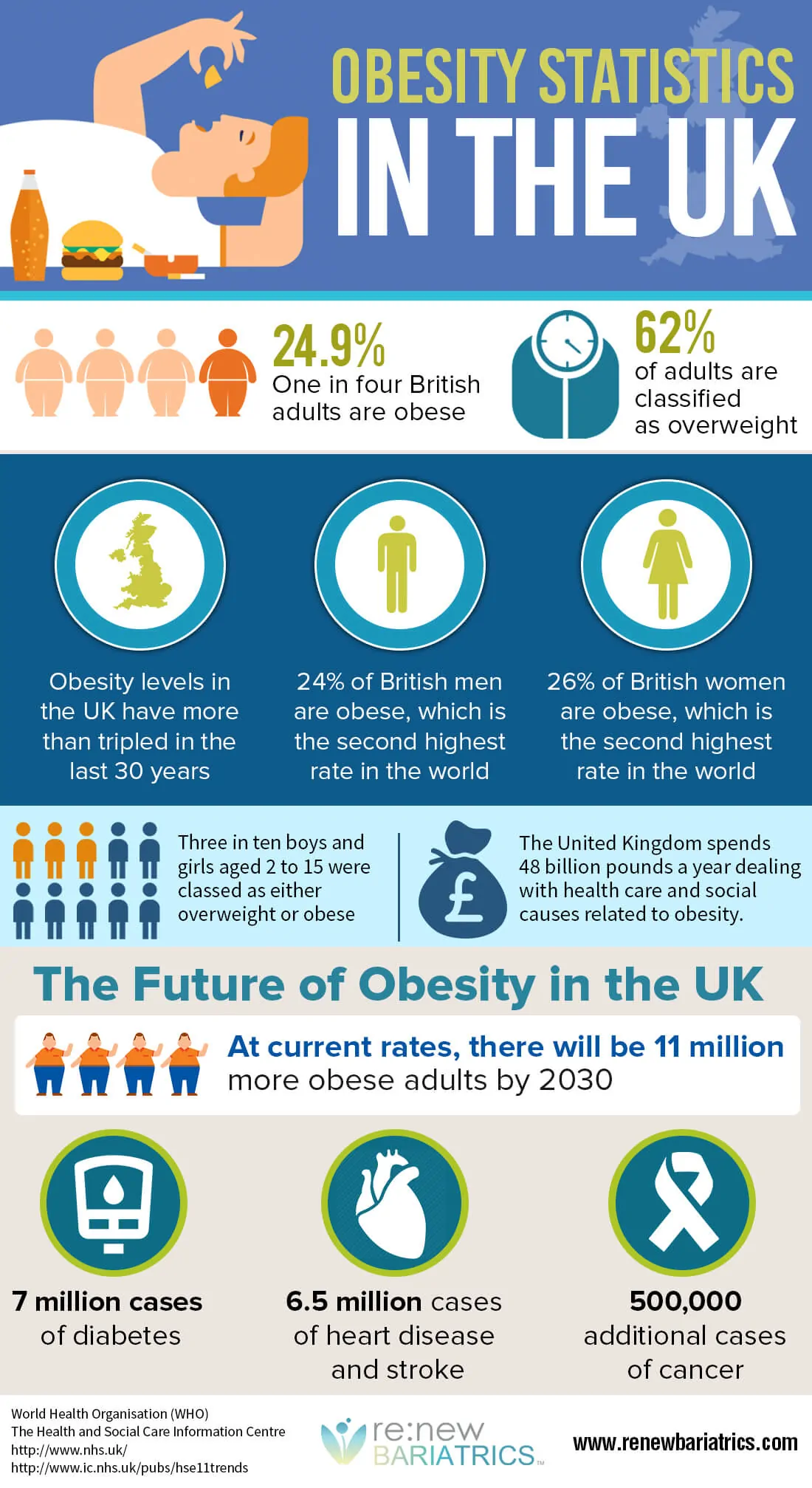 OBESITY STATISTICS
IN THE UK

24.9%
One in four British adults are obese

62%
of adults are classified as overweight

Obesity levels in the UK have more than tripled in the last 30 years

24% of British men are obese, which is the second highest rate in the world

26% of British women are obese, which is the second highest rate in the world

Three in ten boys and girls aged 2 to 15 were classed as either overweight or obese

£

The United Kingdom spends 48 billion pounds a year dealing with health care and social causes related to obesity.

The Future of Obesity in the UK

At current rates, there will be 11 million more obese adults by 2030

7 million cases of diabetes

6.5 million cases of heart disease and stroke

500,000 additional cases of cancer

World Health Organisation (WHO)
The Health and Social Care Information Centre
http://www.nhs.uk/
http://www.ic.nhs.uk/pubs/hse11trends

re:new BARIATRICS™

www.renewbariatrics.com