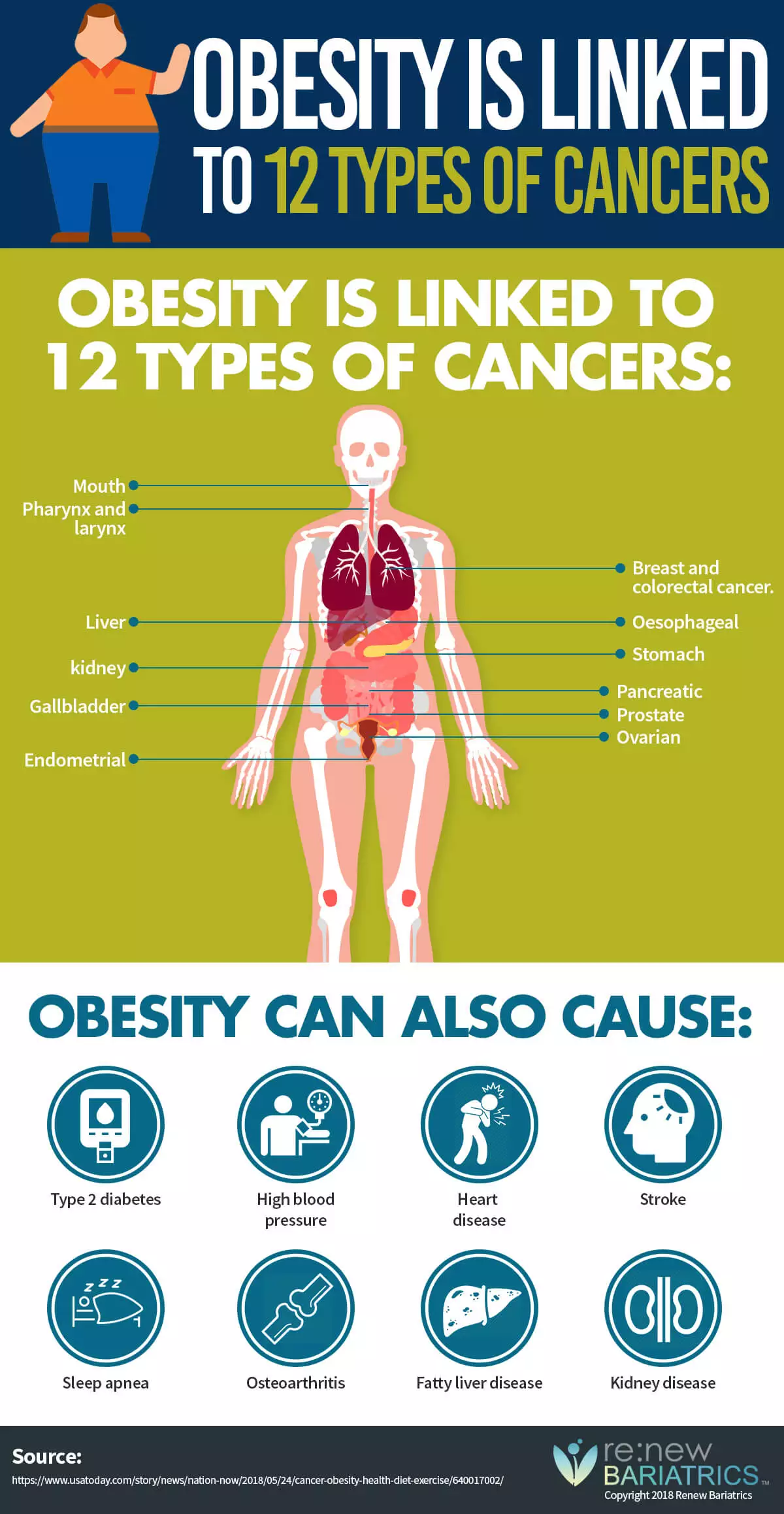 OBESITY IS LINKED TO 12 TYPES OF CANCERS

OBESITY IS LINKED TO 12 TYPES OF CANCERS:

Mouth
Pharynx and larynx
Liver
kidney
Gallbladder
Endometrial

Breast and colorectal cancer.
Oesophageal
Stomach
Pancreatic
Prostate
Ovarian

OBESITY CAN ALSO CAUSE:

Type 2 diabetes
High blood pressure
Heart disease
Stroke

Sleep apnea
Osteoarthritis
Fatty liver disease
Kidney disease

Source:
https://www.usatoday.com/story/news/nation-now/2018/05/24/cancer-obesity-health-diet-exercise/640017002/

re:new BARIATRICS™
Copyright 2018 Renew Bariatrics